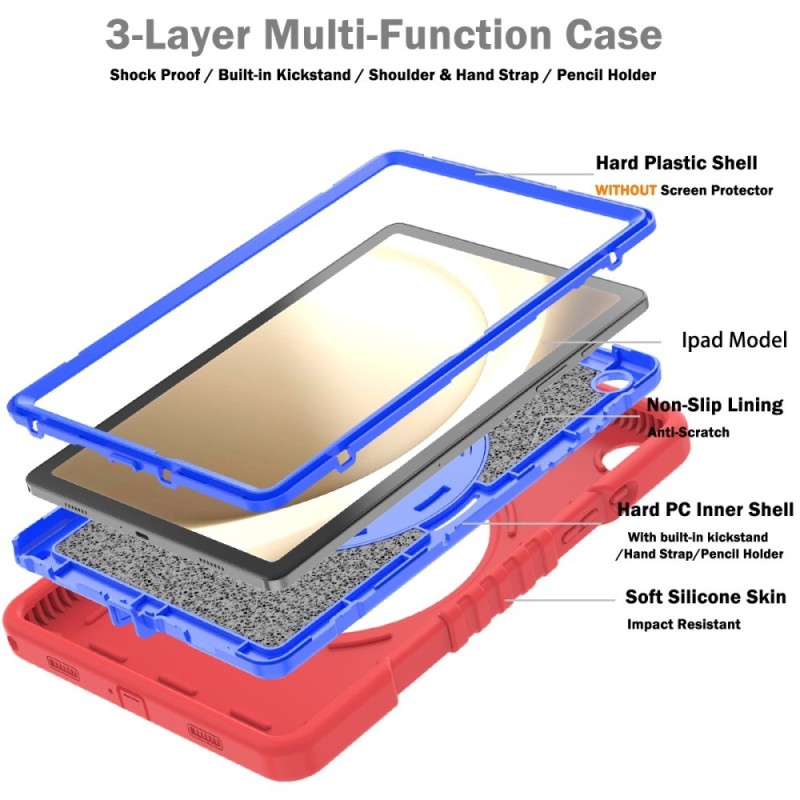 3-Layer Multi-Function Case

Shock Proof / Built-in Kickstand / Shoulder & Hand Strap / Pencil Holder

Hard Plastic Shell
WITHOUT Screen Protector

Ipad Model

Non-Slip Lining
Anti-Scratch

Hard PC Inner Shell
With built-in kickstand /Hand Strap/Pencil Holder

Soft Silicone Skin
Impact Resistant