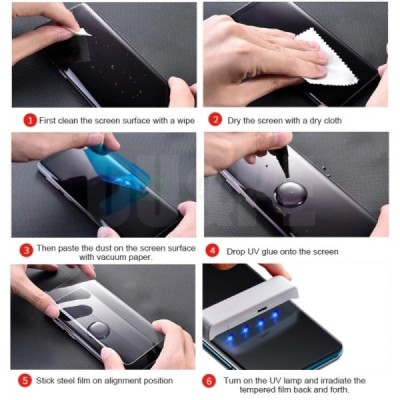 1 First clean the screen surface with a wipe

2 Dry the screen with a dry cloth

3 Then paste the dust on the screen surface with vacuum paper.

4 Drop UV glue onto the screen

5 Stick steel film on alignment position

6 Turn on the UV lamp and irradiate the tempered film back and forth.