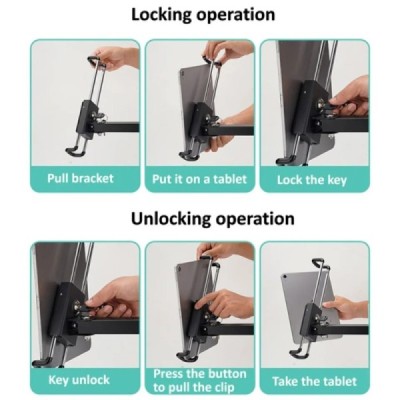 Locking operation

Pull bracket

Put it on a tablet

Lock the key

Unlocking operation

Key unlock

Press the button to pull the clip

Take the tablet