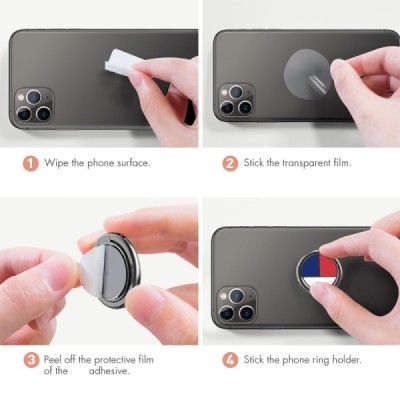 1 Wipe the phone surface.

2 Stick the transparent film.

3 Peel off the protective film of the adhesive.

4 Stick the phone ring holder.