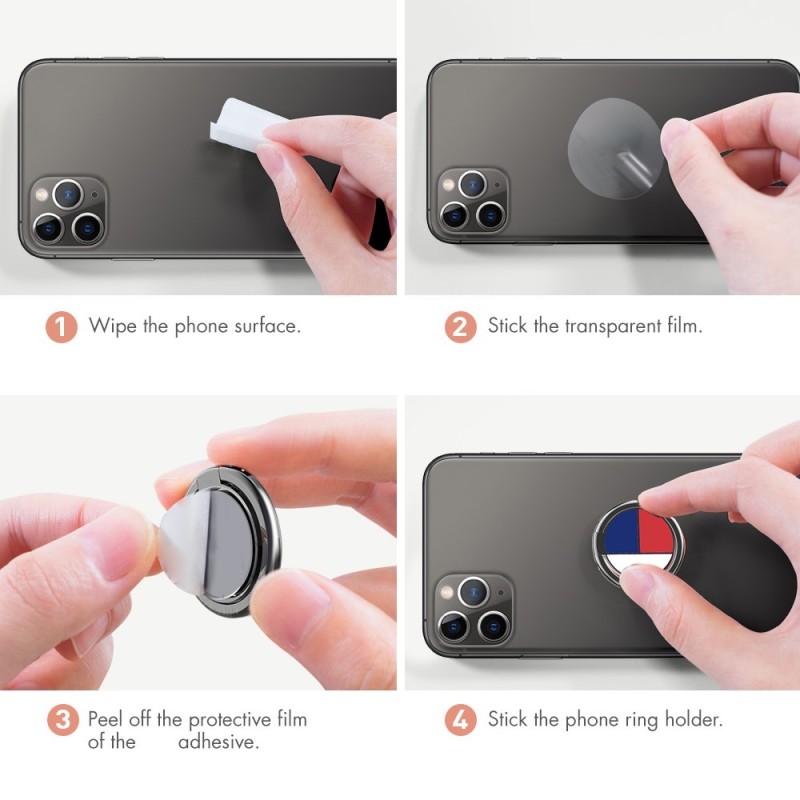 1 Wipe the phone surface.

2 Stick the transparent film.

3 Peel off the protective film of the adhesive.

4 Stick the phone ring holder.