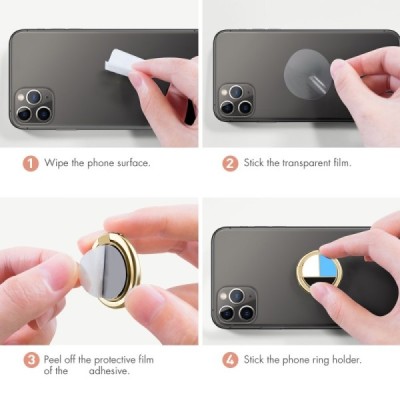 1 Wipe the phone surface.

2 Stick the transparent film.

3 Peel off the protective film of the adhesive.

4 Stick the phone ring holder.