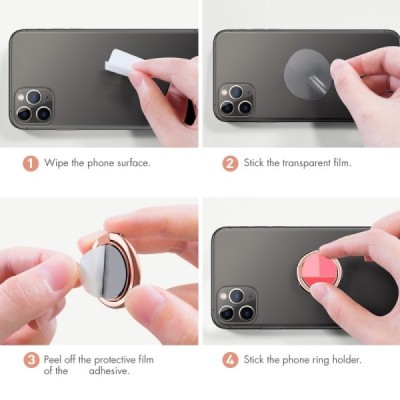 1 Wipe the phone surface.

2 Stick the transparent film.

3 Peel off the protective film of the adhesive.

4 Stick the phone ring holder.