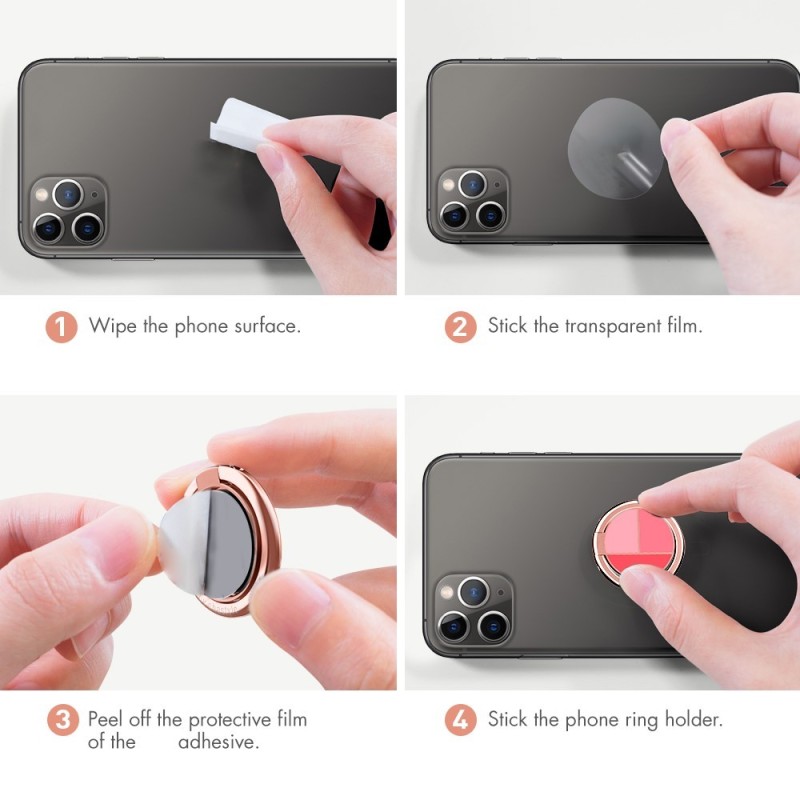 1 Wipe the phone surface.

2 Stick the transparent film.

3 Peel off the protective film of the adhesive.

4 Stick the phone ring holder.