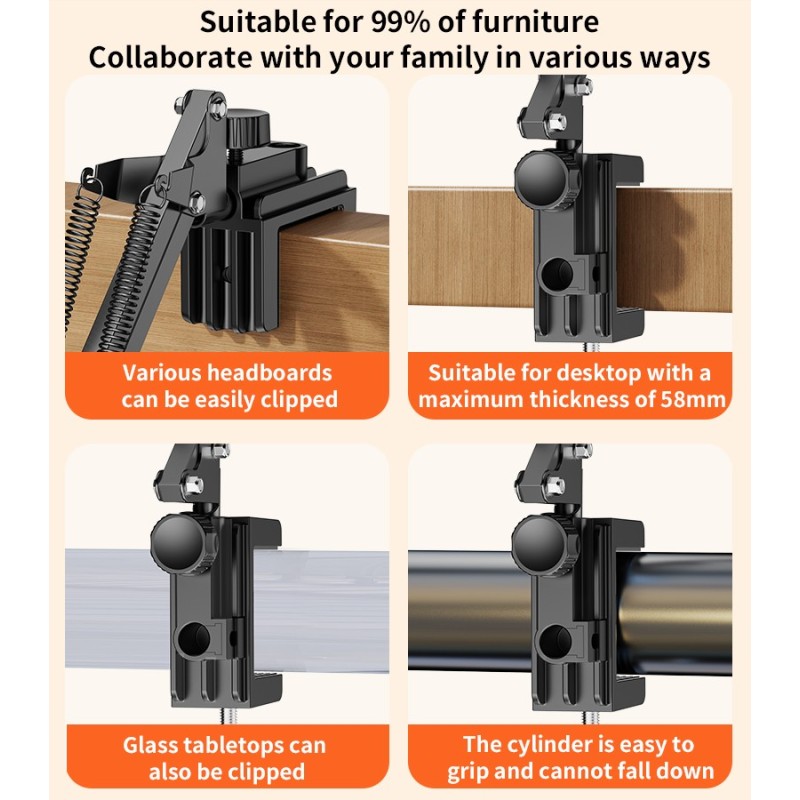 Suitable for 99% of furniture
Collaborate with your family in various ways

Various headboards can be easily clipped

Suitable for desktop with a maximum thickness of 58mm

Glass tabletops can also be clipped

The cylinder is easy to grip and cannot fall down