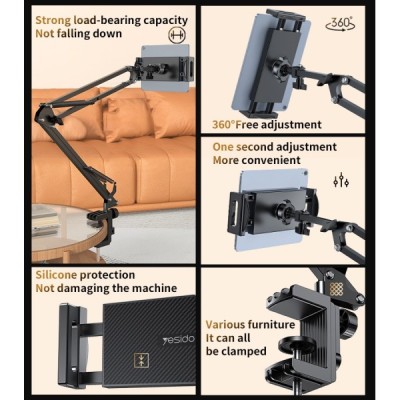 Strong load-bearing capacity
Not falling down

360°

360°Free adjustment

One second adjustment
More convenient

Silicone protection
Not damaging the machine

yesido

Various furniture
It can all
be clamped