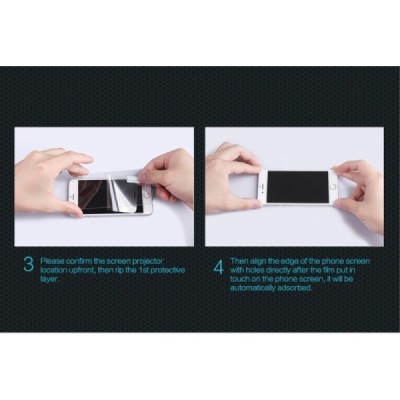 3 Please confirm the screen projector location upfront, then rip the 1st protective layer.

4 Then align the edge of the phone screen with holes directly after the film put in touch on the phone screen, it will be automatically adsorbed.