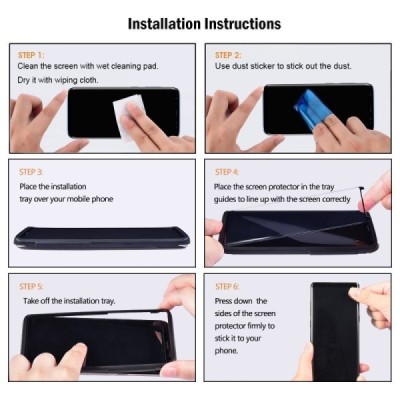 Installation Instructions

STEP 1:
Clean the screen with wet cleaning pad.
Dry it with wiping cloth.

STEP 2:
Use dust sticker to stick out the dust.

STEP 3:
Place the installation tray over your mobile phone

STEP 4:
Place the screen protector in the tray guides to line up with the screen correctly

STEP 5:
Take off the installation tray.

STEP 6:
Press down the sides of the screen protector firmly to stick it to your phone.