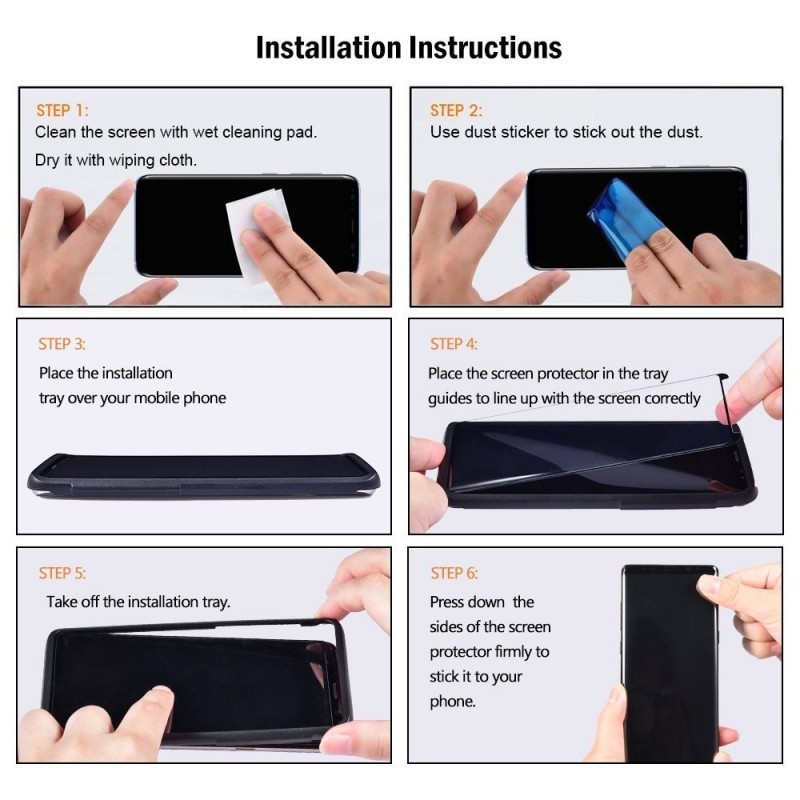 Installation Instructions

STEP 1:
Clean the screen with wet cleaning pad.
Dry it with wiping cloth.

STEP 2:
Use dust sticker to stick out the dust.

STEP 3:
Place the installation tray over your mobile phone

STEP 4:
Place the screen protector in the tray guides to line up with the screen correctly

STEP 5:
Take off the installation tray.

STEP 6:
Press down the sides of the screen protector firmly to stick it to your phone.