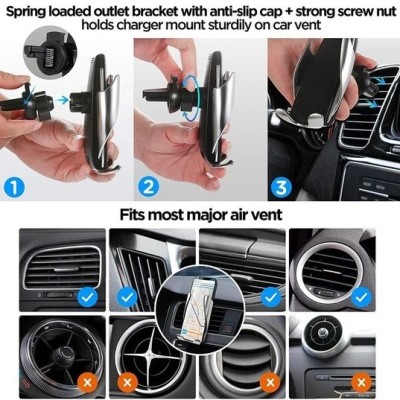 Spring loaded outlet bracket with anti-slip cap + strong screw nut holds charger mount sturdily on car vent

1

2

3

Fits most major air vent