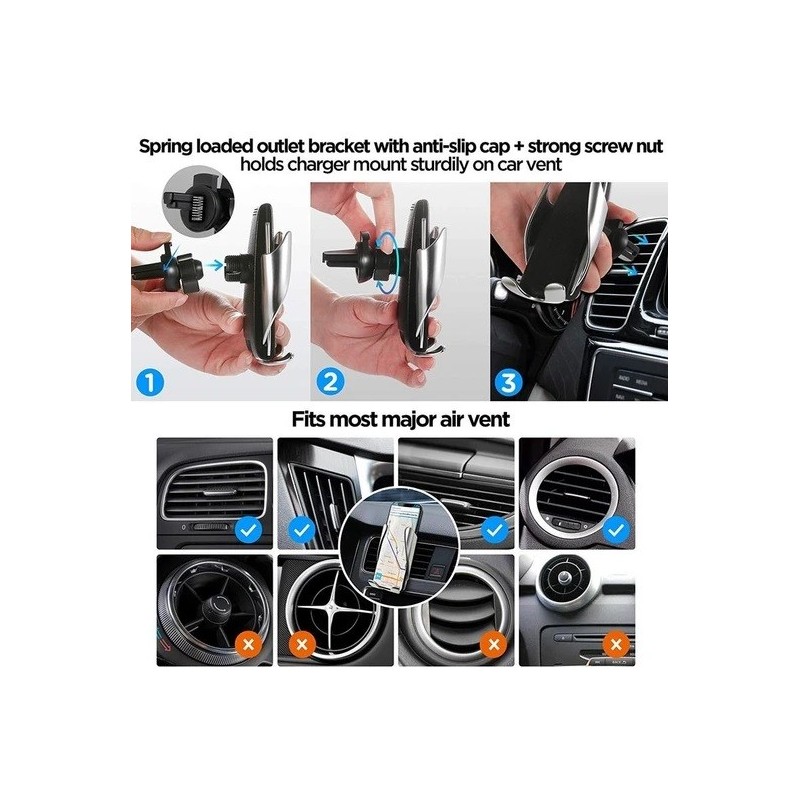 Spring loaded outlet bracket with anti-slip cap + strong screw nut holds charger mount sturdily on car vent

1

2

3

Fits most major air vent