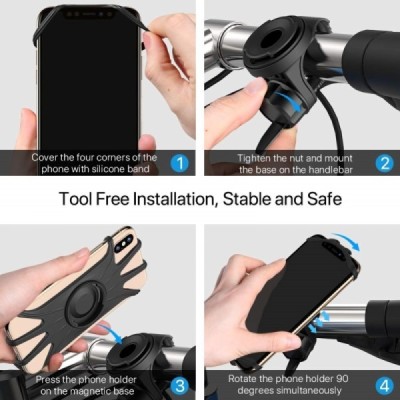 Cover the four corners of the phone with silicone band

1

Tighten the nut and mount the base on the handlebar

2

Tool Free Installation, Stable and Safe

Press the phone holder on the magnetic base

3

Rotate the phone holder 90 degrees simultaneously

4